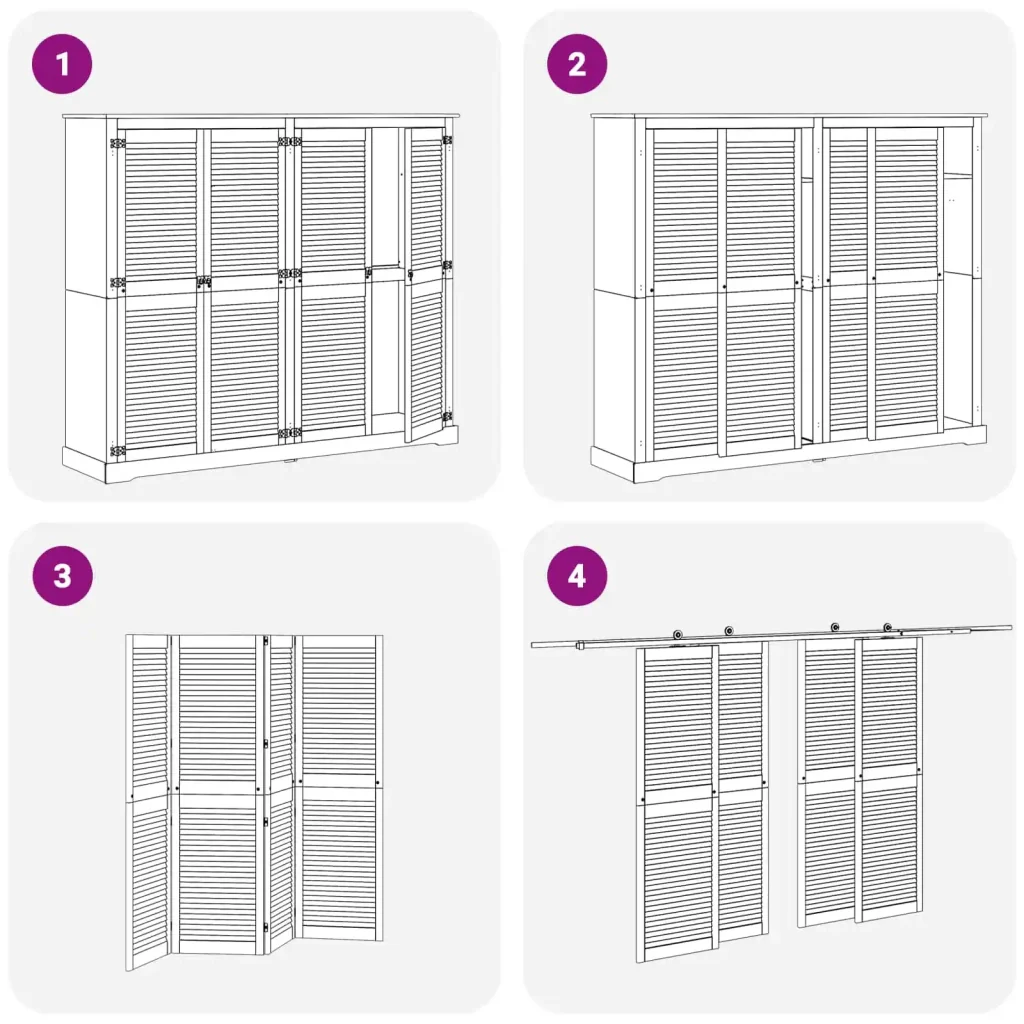 1

2

3

4