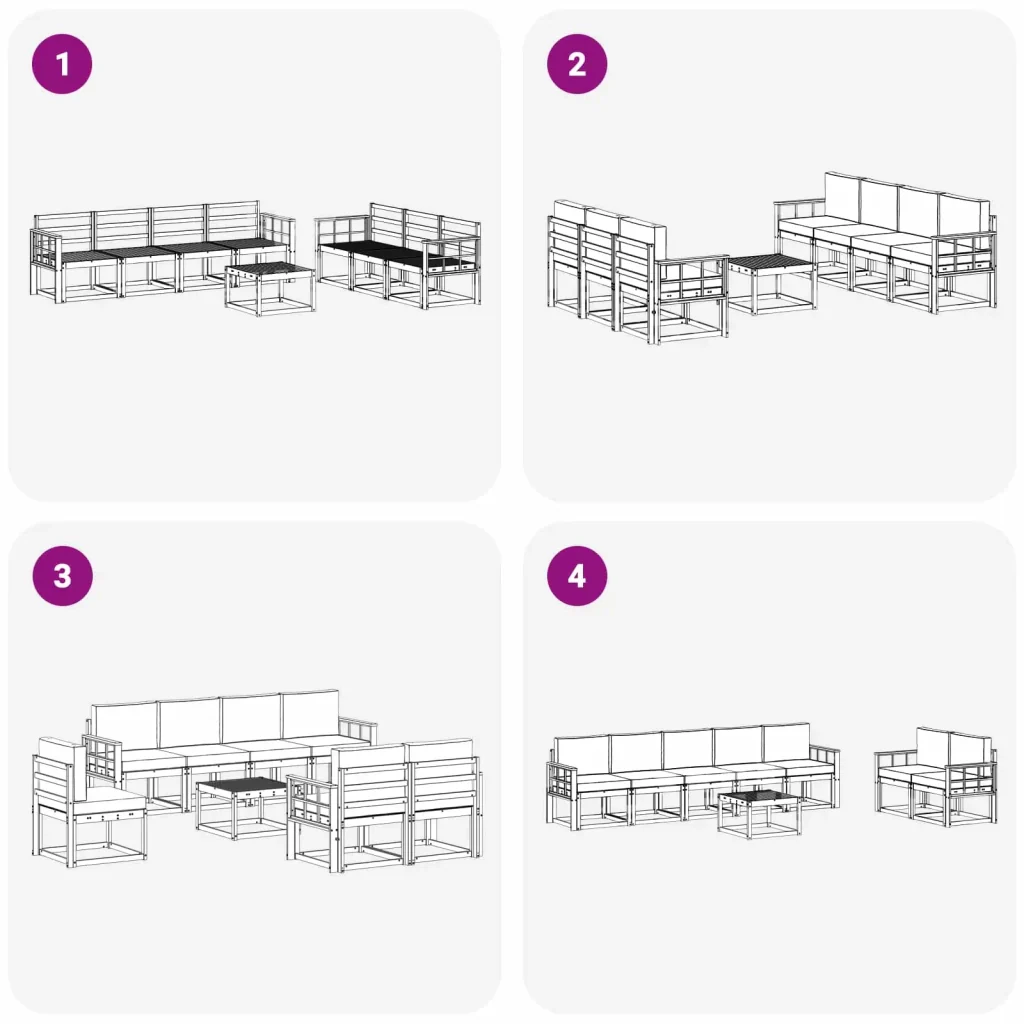 1

2

3

4