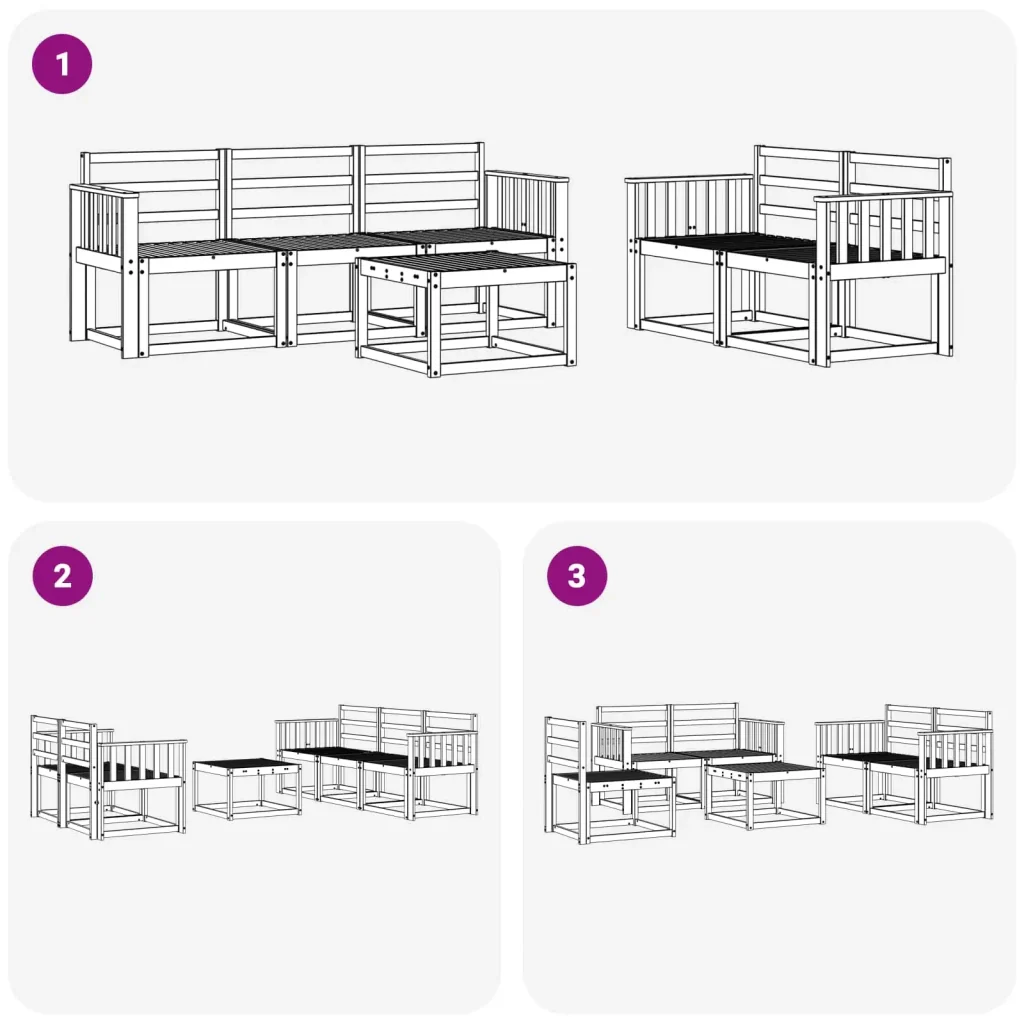 1

2

3